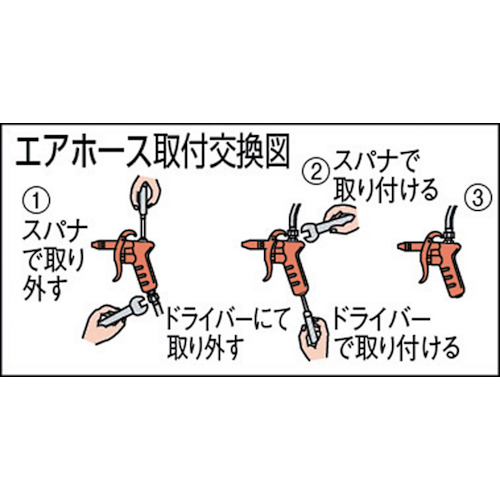 エアホース取付交換図

①
スパナで取り外す

ドライバーにて取り外す

② スパナで取り付ける

ドライバーで取り付ける

③