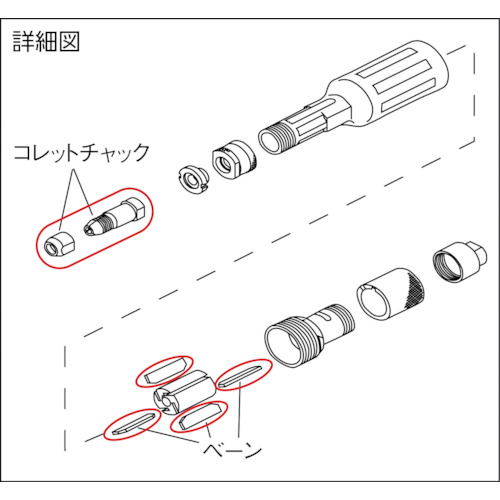 詳細図

コレットチャック

ベーン