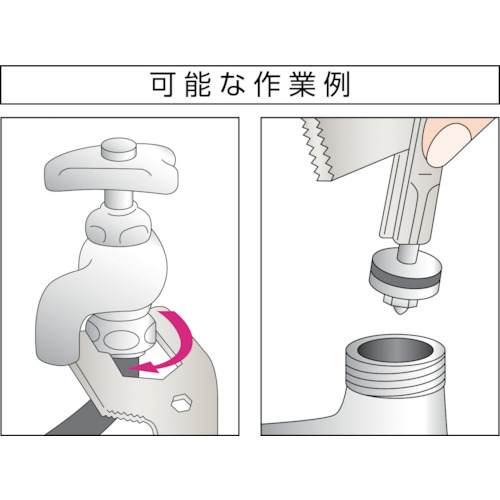 可能な作業例