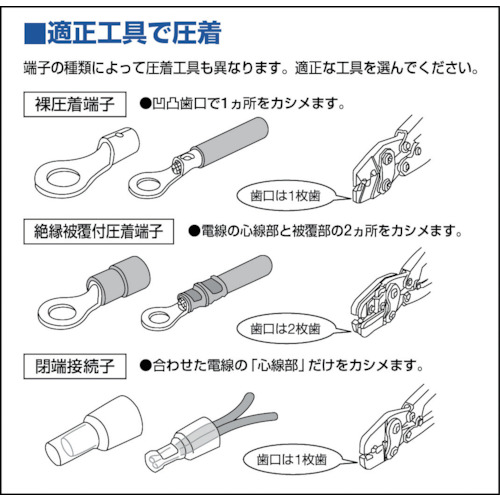 ■適正工具で圧着

端子の種類によって圧着工具も異なります。適正な工具を選んでください。

裸圧着端子

●凹凸歯口で1ヵ所をカシメます。

歯口は1枚歯

絶縁被覆付圧着端子

●電線の心線部と被覆部の2ヵ所をカシメます。

歯口は2枚歯

閉端接続子

●合わせた電線の「心線部」だけをカシメます。

歯口は1枚歯