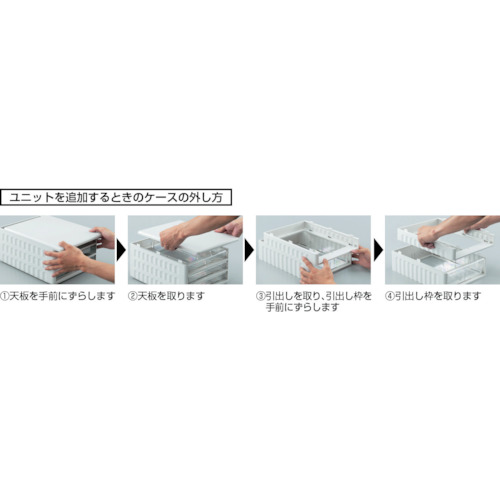 ユニットを追加するときのケースの外し方

①天板を手前にずらします

②天板を取ります

③引出しを取り、引出し枠を手前にずらします

④引出し枠を取ります