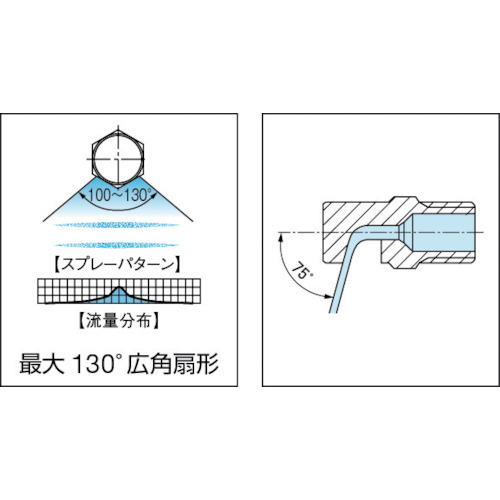 100～130°

【スプレーパターン】

【流量分布】

最大 130° 広角扇形

75°