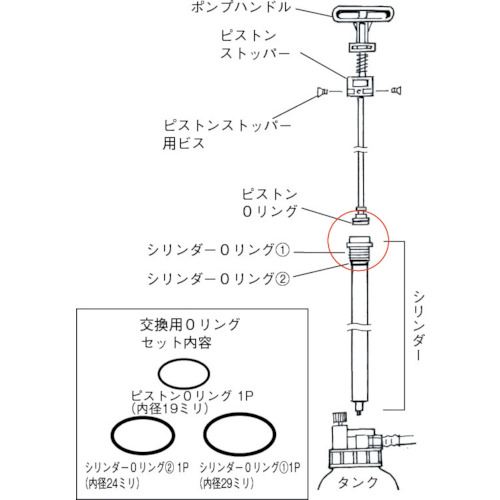 ポンプハンドル

ピストン
ストッパー

ピストンストッパー
用ビス

ピストン
Oリング

シリンダーOリング①

シリンダーOリング②

シリンダー

交換用Oリング
セット内容

ピストンOリング 1P
(内径19ミリ)

シリンダーOリング② 1P
(内径24ミリ)

シリンダーOリング①1P
(内径29ミリ)

タンク