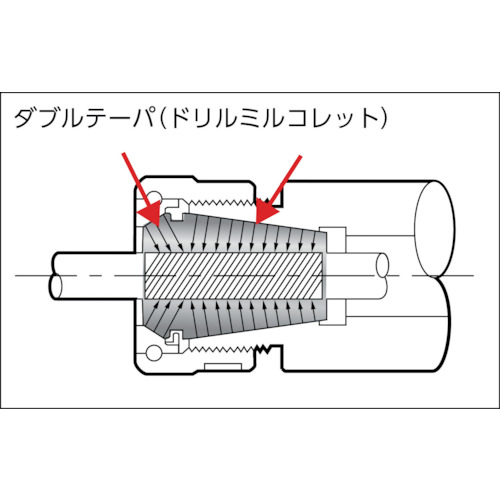 ダブルテーパ(ドリルミルコレット)