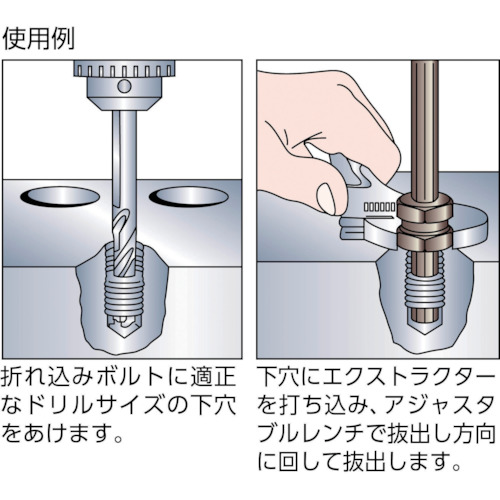 使用例

折れ込みボルトに適正なドリルサイズの下穴をあけます。

下穴にエクストラクターを打ち込み、アジャスタブルレンチで抜出し方向に回して抜出します。