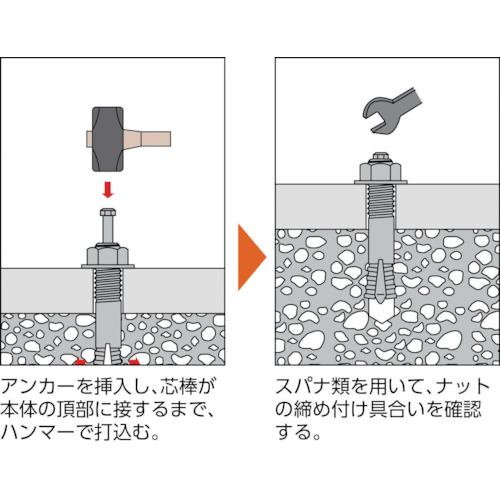 アンカーを挿入し、芯棒が本体の頂部に接するまで、ハンマーで打込む。

スパナ類を用いて、ナットの締め付け具合いを確認する。