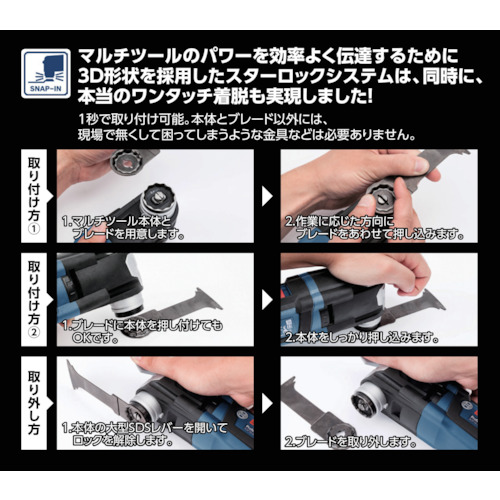 SNAP-IN

マルチツールのパワーを効率よく伝達するために3D形状を採用したスターロックシステムは、同時に、本当のワンタッチ着脱も実現しました!

1秒で取り付け可能。本体とブレード以外には、現場で無くして困ってしまうような金具などは必要ありません。

取り付け方①

1.マルチツール本体とブレードを用意します。

2.作業に応じた方向にブレードをあわせて押し込みます。

取り付け方②

1.ブレードに本体を押し付けてもOKです。

2.本体をしっかり押し込みます。

取り外し方

1.本体の大型SDSレバーを開いてロックを解除します。

2.ブレードを取り外します。