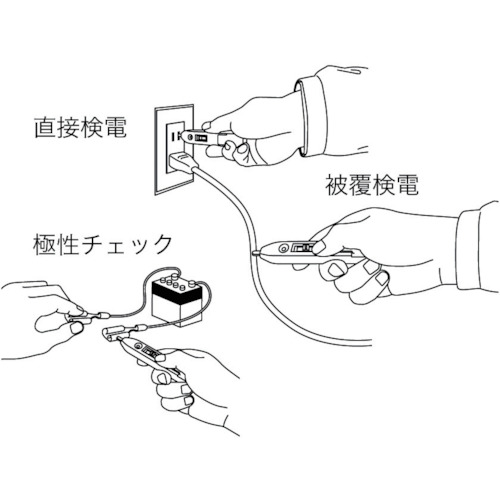 直接検電

被覆検電

極性チェック