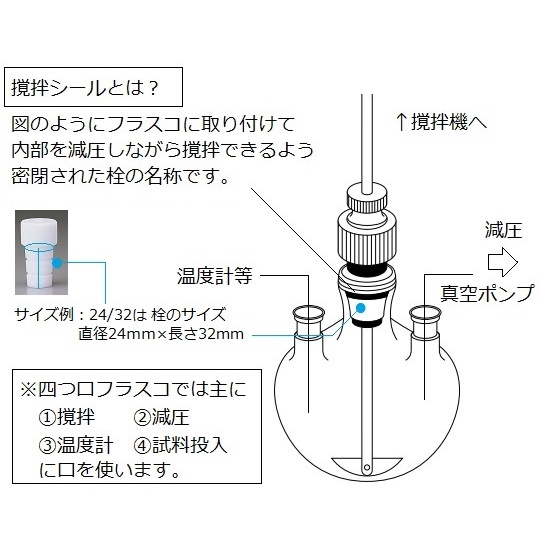 撹拌シールとは？

図のようにフラスコに取り付けて内部を減圧しながら撹拌できるよう密閉された栓の名称です。

↑撹拌機へ

減圧

真空ポンプ

温度計等

サイズ例：24/32は 栓のサイズ
直径24mm×長さ32mm

※四つ口フラスコでは主に
①撹拌　②減圧
③温度計　④試料投入
に口を使います。