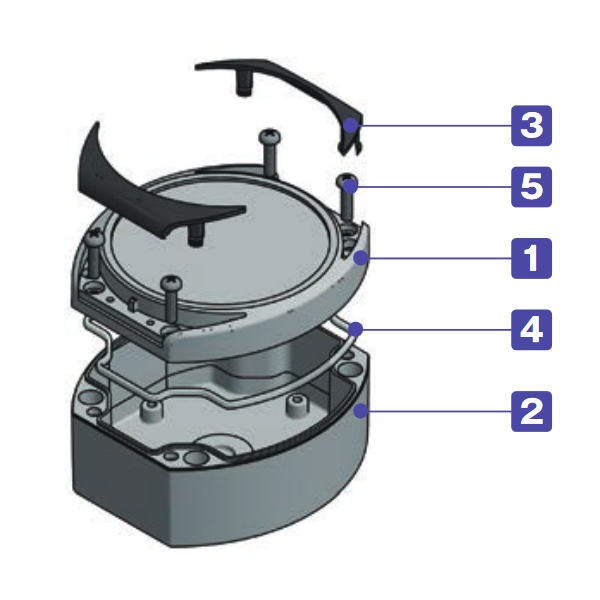 3
5
1
4
2