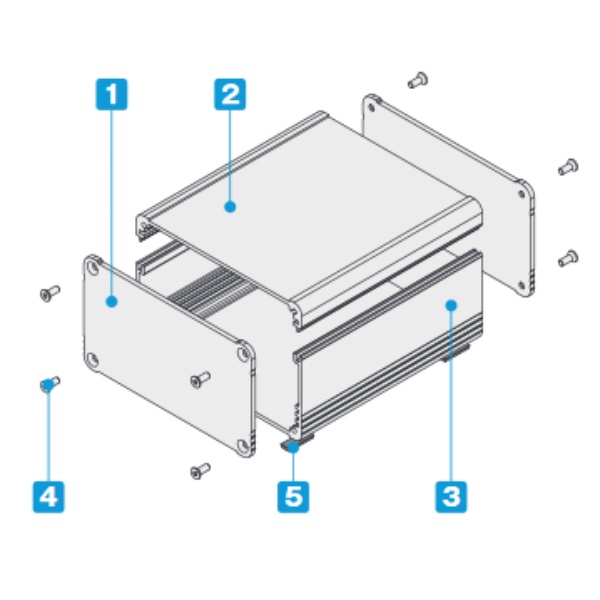 1
2
4
5
3