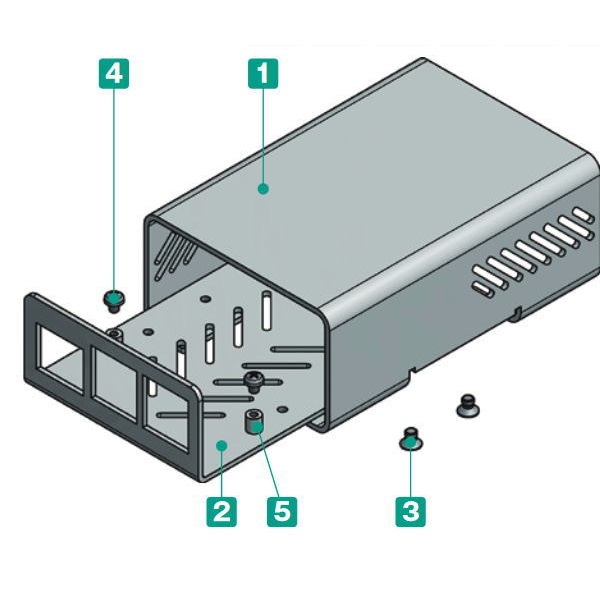 4
1
2
5
3