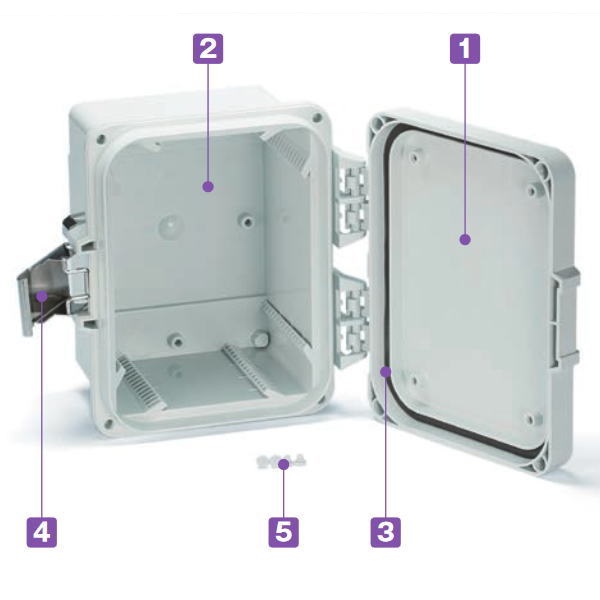 2
1
4
5
3