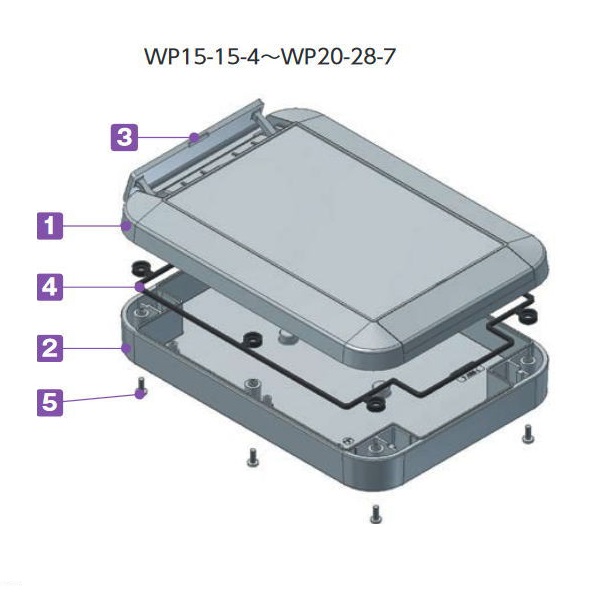 WP15-15-4～WP20-28-7

3

1

4

2

5