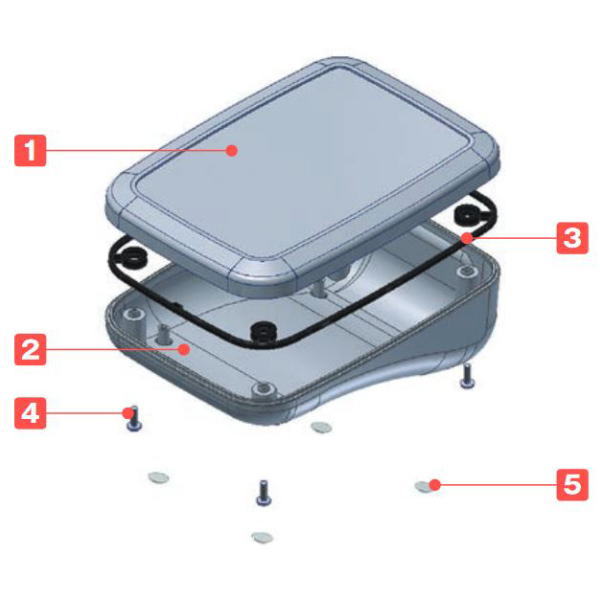 1
3
2
4
5