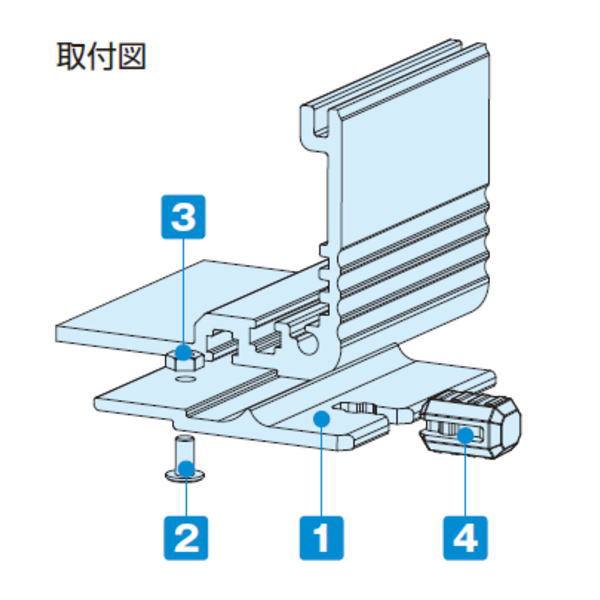 取付図

3

2

1

4