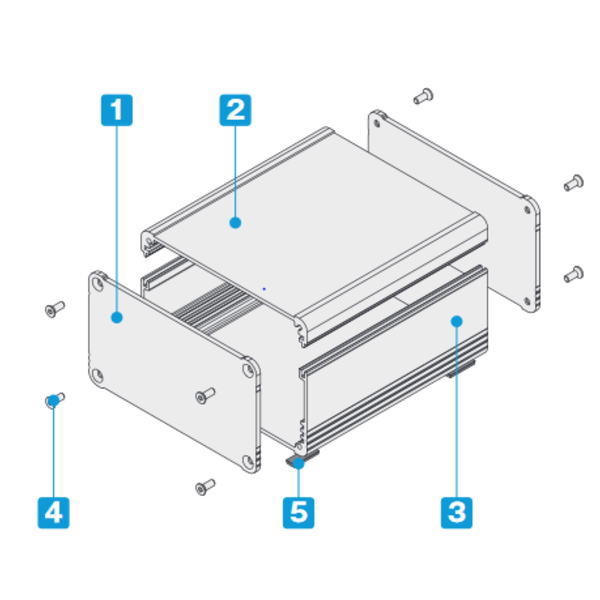 1
2
4
5
3