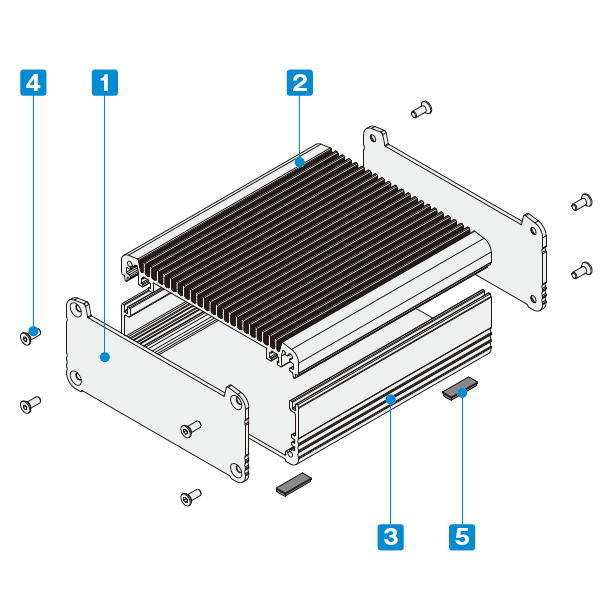 4
1
2
3
5