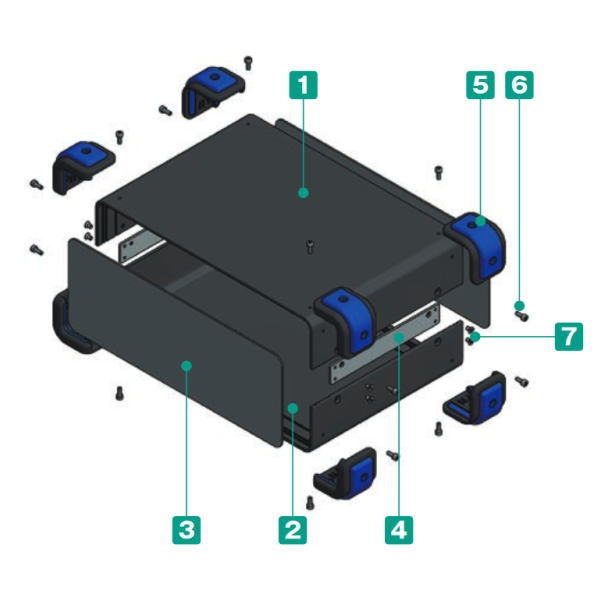 1
5
6
7
3
2
4