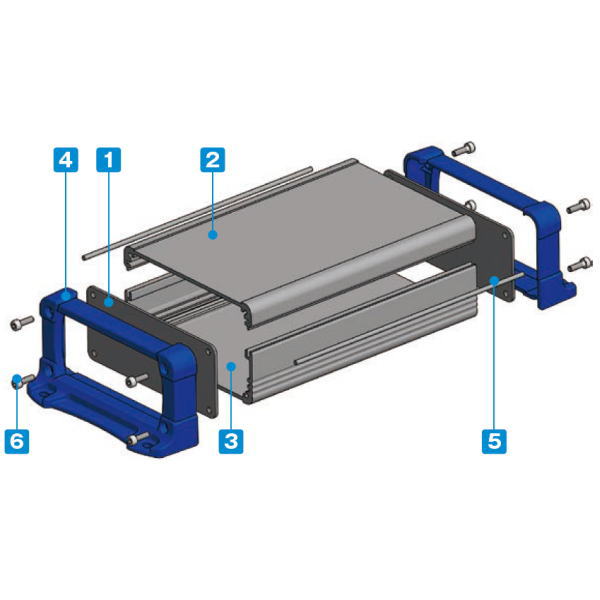 4
1
2
6
3
5