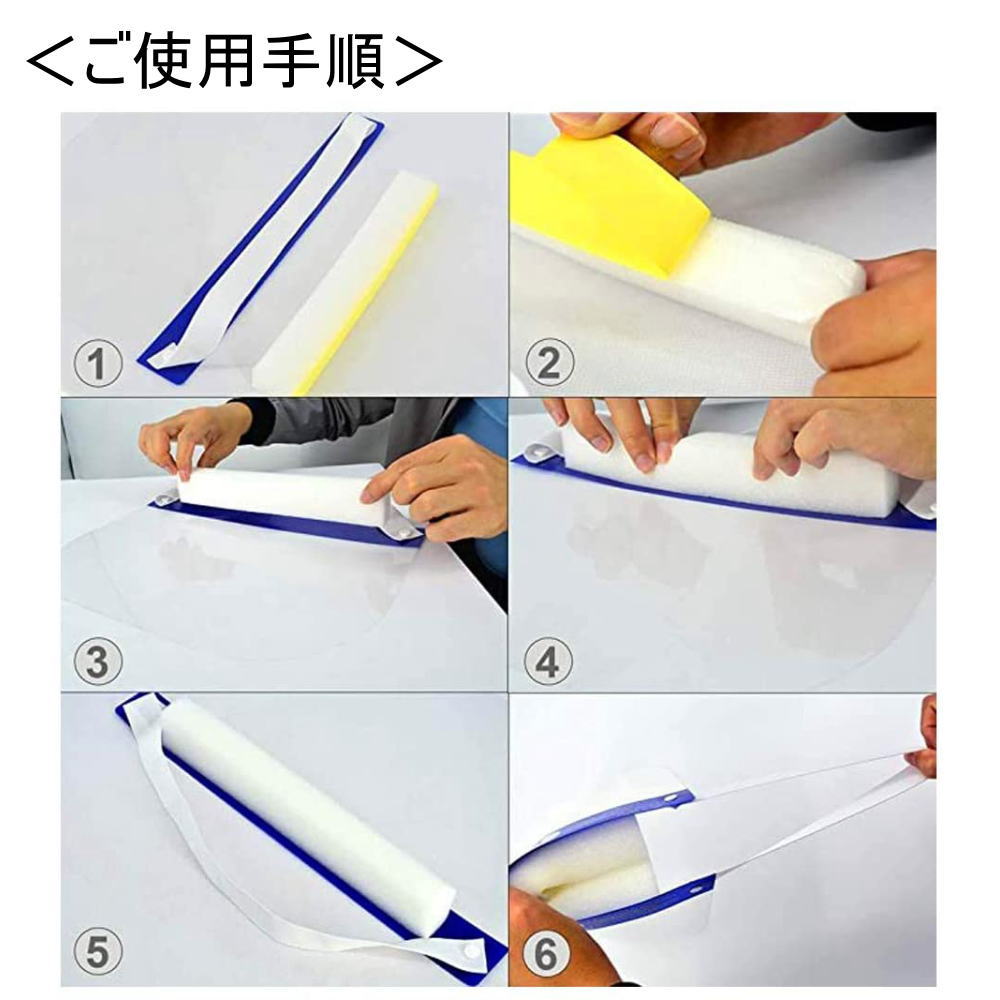 ＜ご使用手順＞

①

②

③

④

⑤

⑥