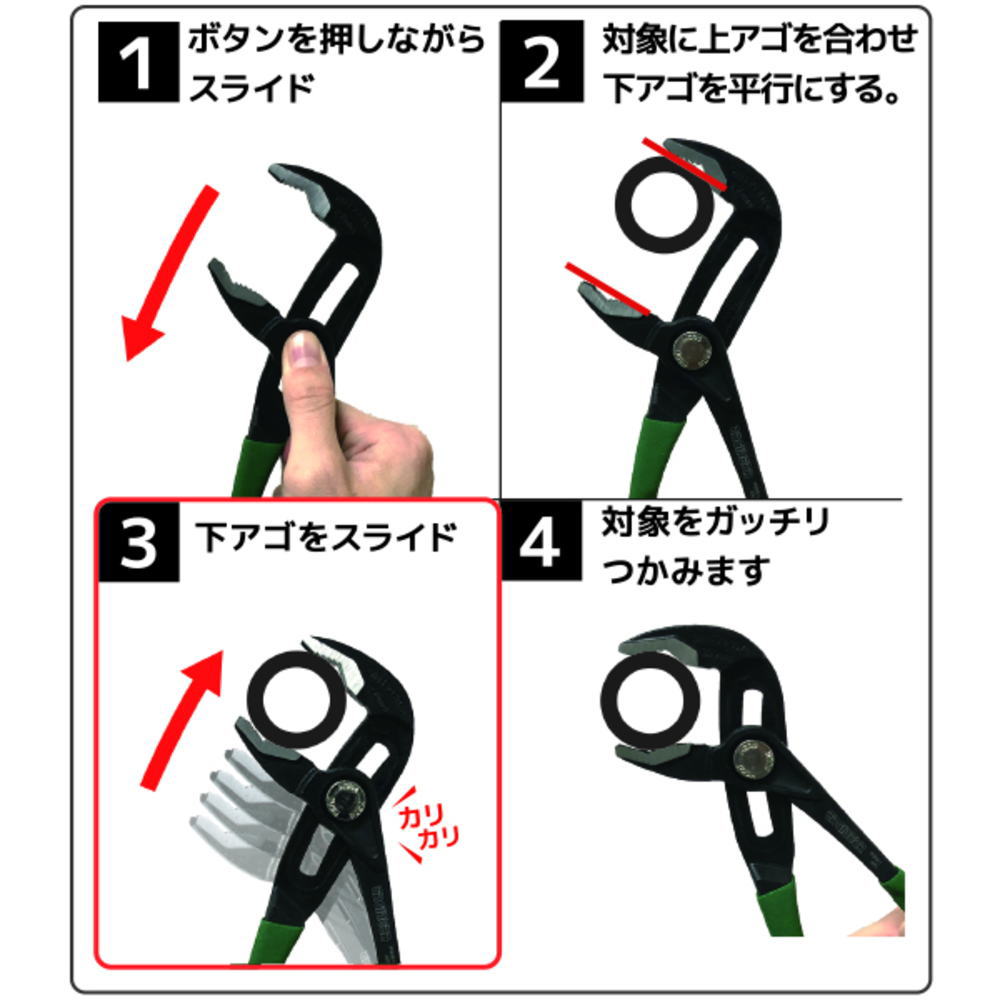 1 ボタンを押しながらスライド

2 対象に上アゴを合わせ下アゴを平行にする。

3 下アゴをスライド

カリカリ

4 対象をガッチリつかみます