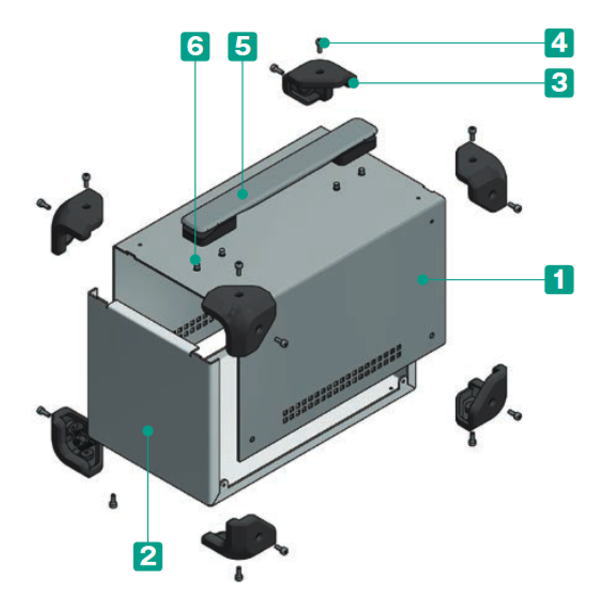 6
5
4
3
1
2