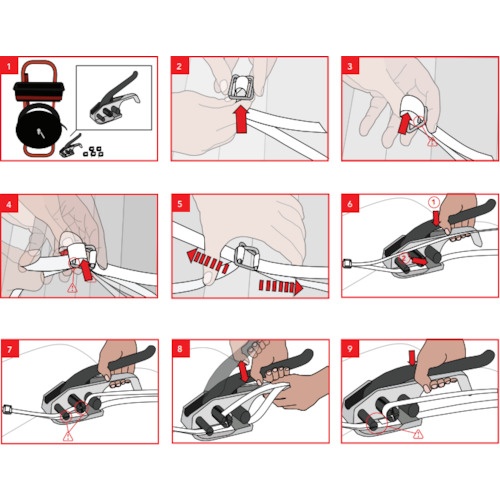 1

2

3

4

5

6
1
2

7

8

9