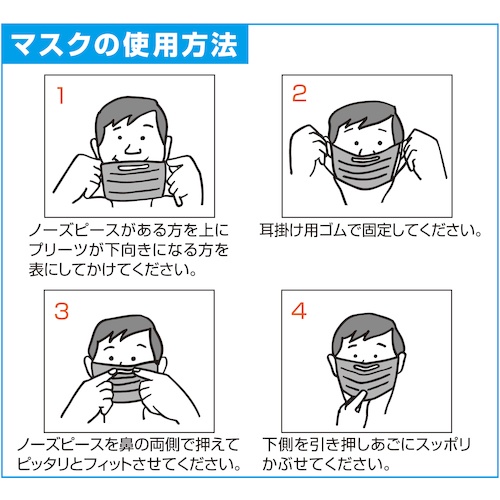 マスクの使用方法

1

ノーズピースがある方を上にプリーツが下向きになる方を表にしてかけてください。

2

耳掛け用ゴムで固定してください。

3

ノーズピースを鼻の両側で押えてピッタリとフィットさせてください。

4

下側を引き押しあごにスッポリかぶせてください。