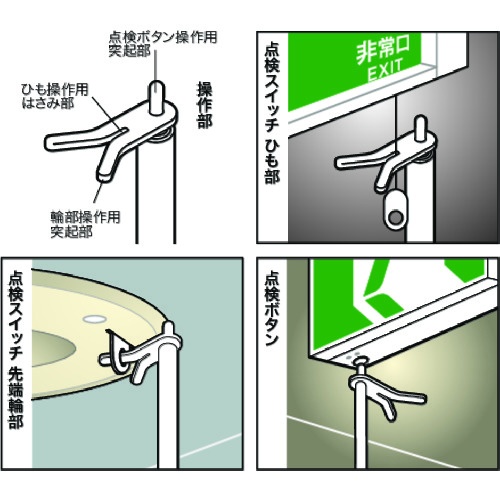 点検ボタン操作用
突起部

ひも操作用
はさみ部

操作部

輪部操作用
突起部

点検スイッチ ひも部

非常口
EXIT

点検スイッチ 先端輪部

点検ボタン