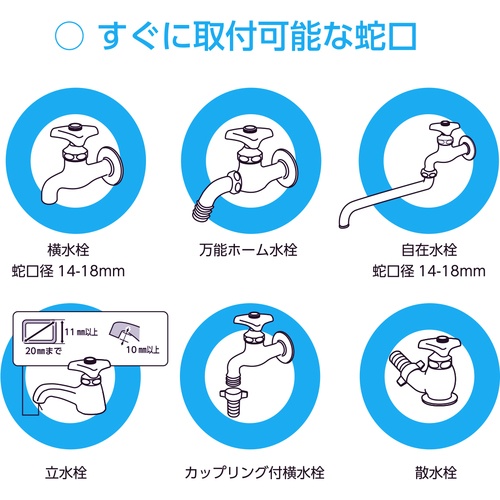 ○ すぐに取付可能な蛇口

横水栓
蛇口径 14-18mm

万能ホーム水栓

自在水栓
蛇口径 14-18mm

11㎜以上
20㎜まで
10㎜以上

立水栓

カップリング付横水栓

散水栓