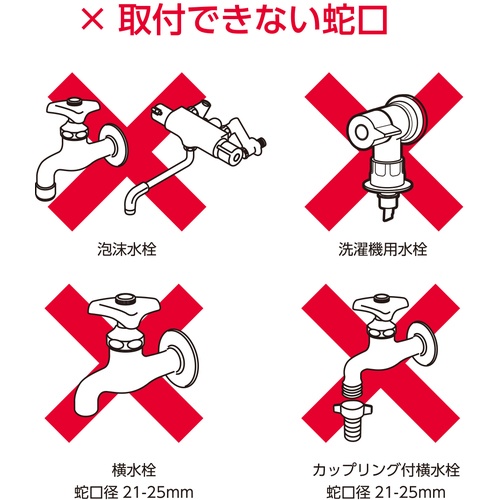 × 取付できない蛇口

泡沫水栓

洗濯機用水栓

横水栓
蛇口径 21-25mm

カップリング付横水栓
蛇口径 21-25mm