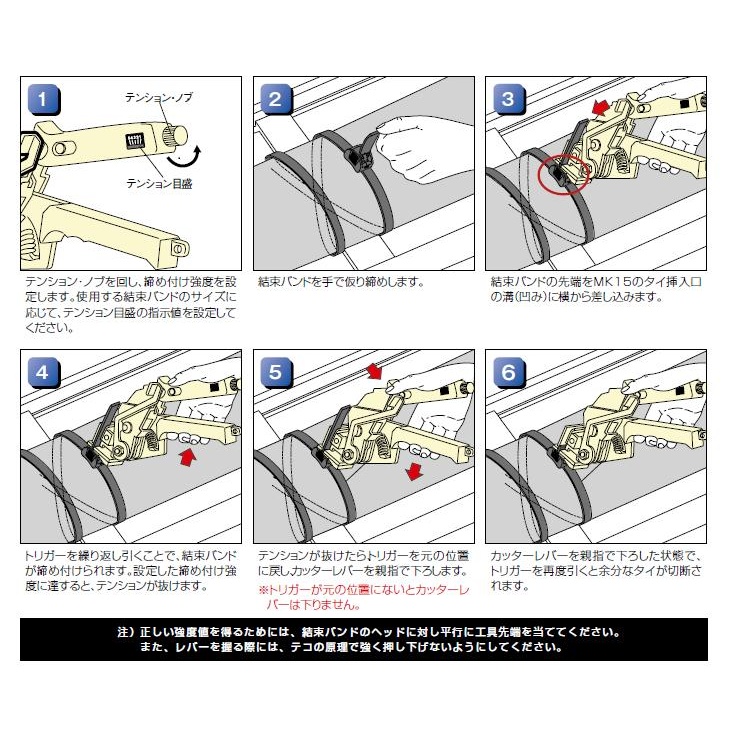 1

テンション・ノブ

テンション目盛

テンション・ノブを回し、締め付け強度を設定します。使用する結束バンドのサイズに応じて、テンション目盛の指示値を設定してください。

2

結束バンドを手で仮り締めします。

3

結束バンドの先端をMK15のタイ挿入口の溝(凹み)に横から差し込みます。

4

トリガーを繰り返し引くことで、結束バンドが締め付けられます。設定した締め付け強度に達すると、テンションが抜けます。

5

テンションが抜けたらトリガーを元の位置に戻しカッターレバーを親指で下ろします。

※トリガーが元の位置にないとカッターレバーは下りません。

6

カッターレバーを親指で下ろした状態で、トリガーを再度引くと余分なタイが切断されます。

注）正しい強度値を得るためには、結束バンドのヘッドに対し平行に工具先端を当ててください。
また、レバーを握る際には、テコの原理で強く押し下げないようにしてください。