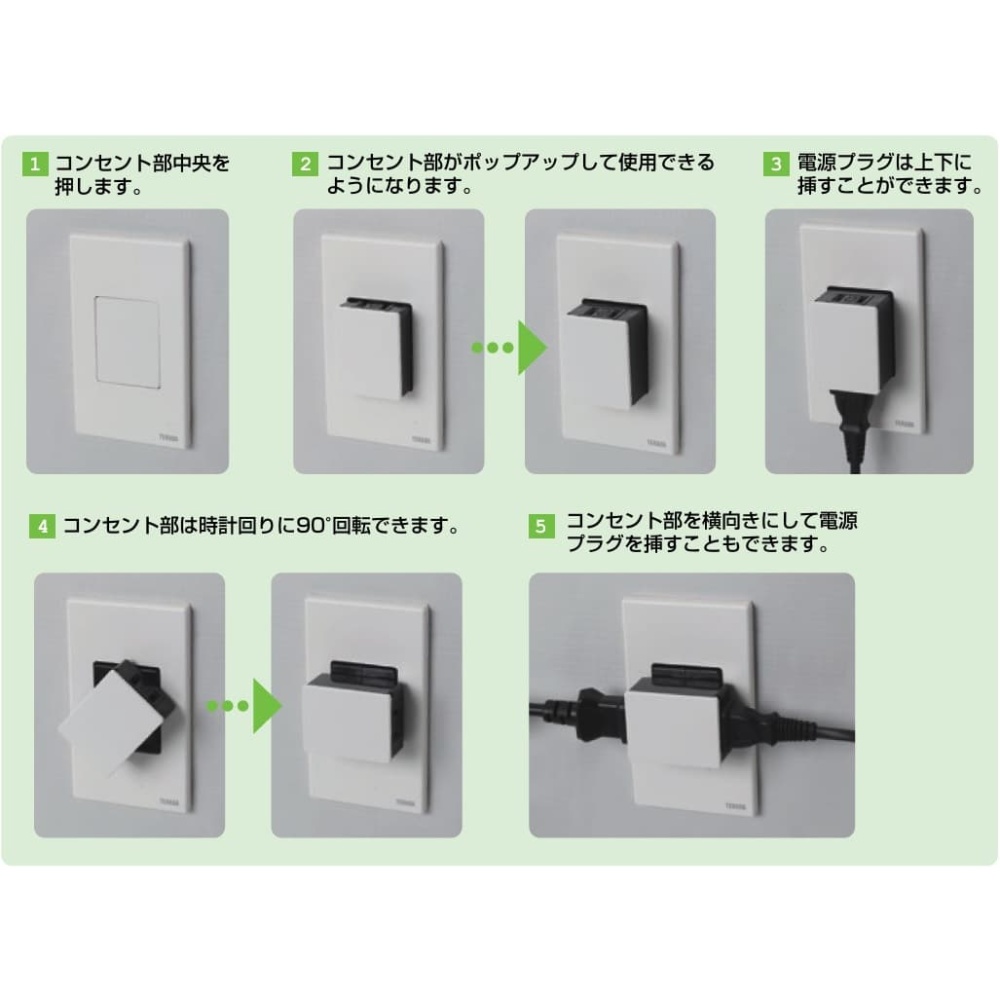 1 コンセント部中央を押します。

2 コンセント部がポップアップして使用できるようになります。

3 電源プラグは上下に挿すことができます。

4 コンセント部は時計回りに90°回転できます。

5 コンセント部を横向きにして電源プラグを挿すこともできます。