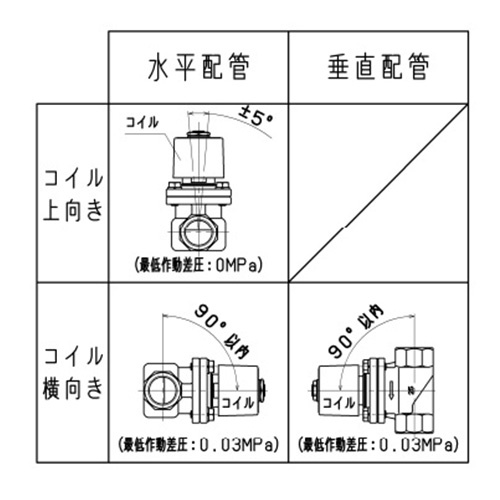 | | 水平配管 | 垂直配管 |
|---|---|---|
| コイル上向き | コイル ±5° (最低作動差圧：0MPa) | |
| コイル横向き | 90° 以内 コイル (最低作動差圧：0.03MPa) | 90° 以内 コイル (最低作動差圧：0.03MPa) |