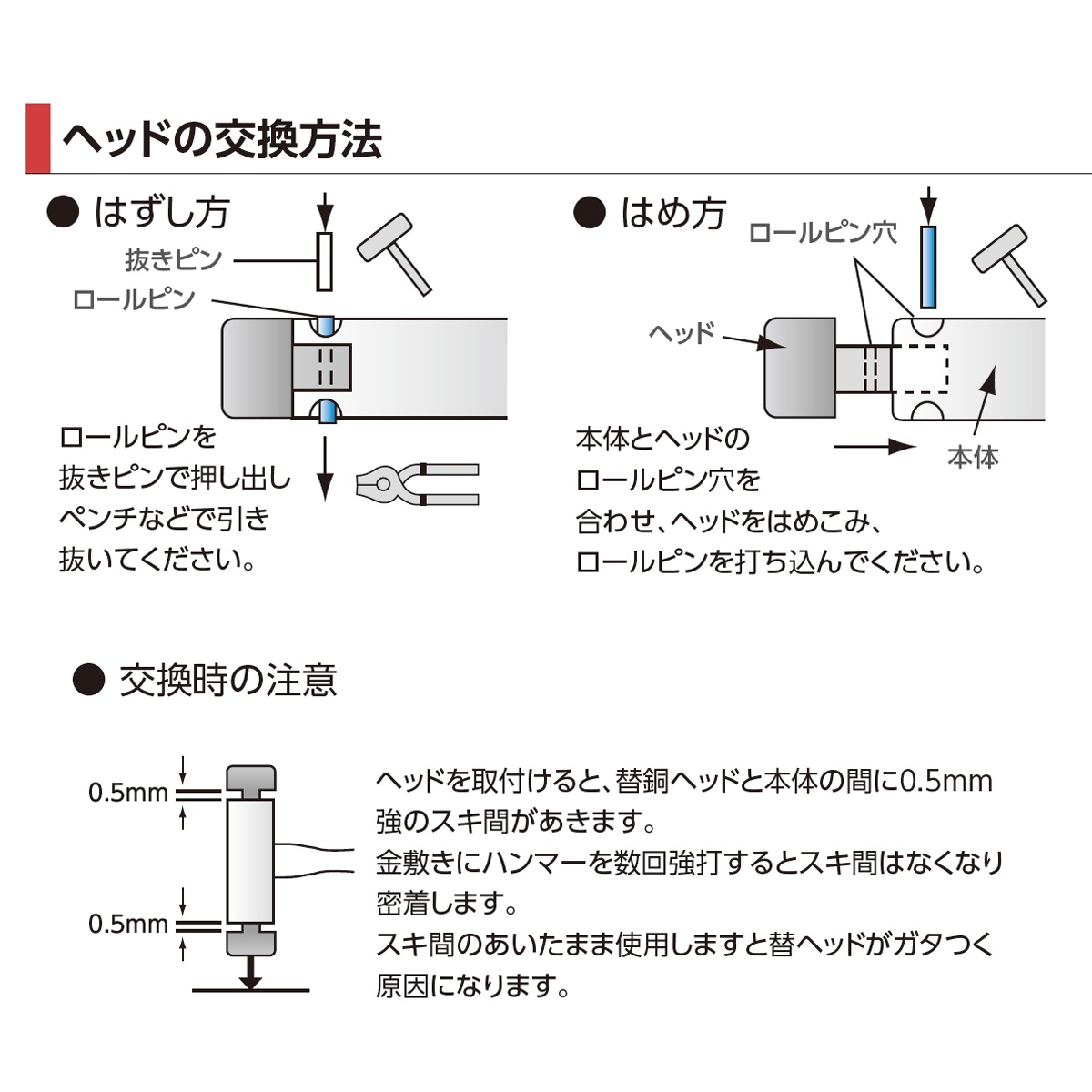 ヘッドの交換方法

● はずし方

抜きピン

ロールピン

ロールピンを抜きピンで押し出しペンチなどで引き抜いてください。

● はめ方

ロールピン穴

ヘッド

本体

本体とヘッドのロールピン穴を合わせ、ヘッドをはめこみ、ロールピンを打ち込んでください。

● 交換時の注意

0.5mm

0.5mm

ヘッドを取付けると、替銅ヘッドと本体の間に0.5mm強のスキ間があきます。
金敷きにハンマーを数回強打するとスキ間はなくなり密着します。
スキ間のあいたまま使用しますと替ヘッドがガタつく原因になります。