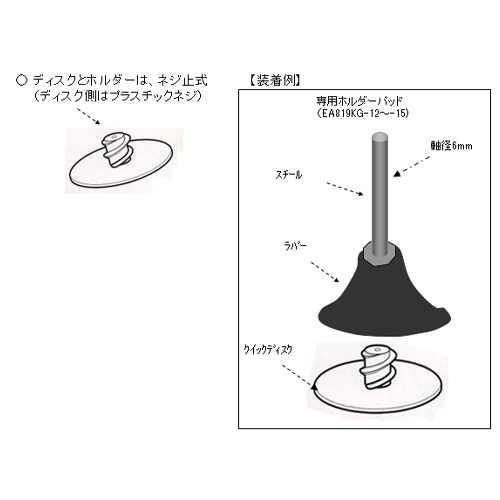 ○ ディスクとホルダーは、ネジ止式
（ディスク側はプラスチックネジ）

【装着例】

専用ホルダーパッド
（EA819KG-12～-15）

軸径6mm

スチール

ラバー

クイックディスク