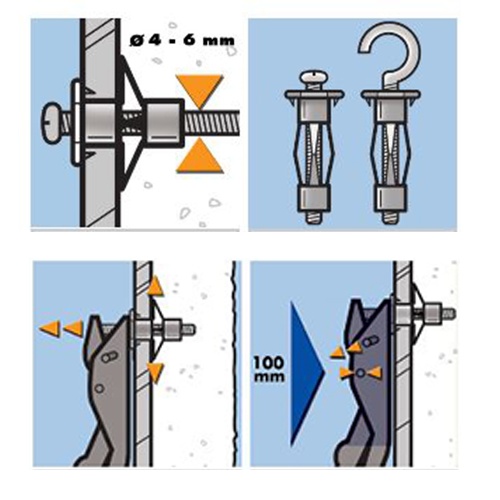 ø 4 - 6 mm

100 mm