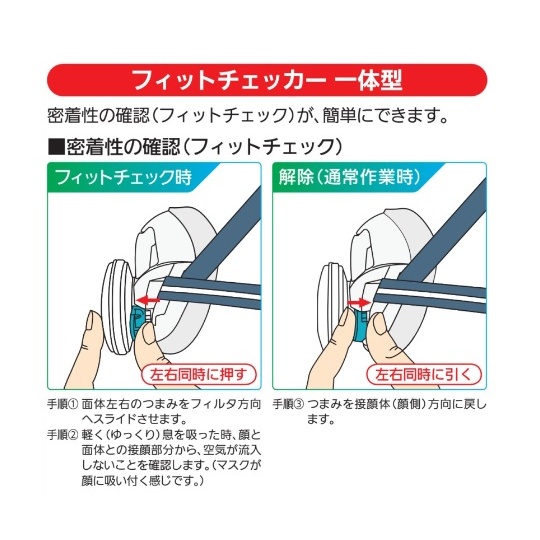 フィットチェッカー 一体型

密着性の確認（フィットチェック）が、簡単にできます。

■密着性の確認（フィットチェック）

フィットチェック時

左右同時に押す

手順① 面体左右のつまみをフィルタ方向へスライドさせます。

手順② 軽く（ゆっくり）息を吸った時、顔と面体との接顔部分から、空気が流入しないことを確認します。（マスクが顔に吸い付く感じです。）

解除（通常作業時）

左右同時に引く

手順③ つまみを接顔体（顔側）方向に戻します。