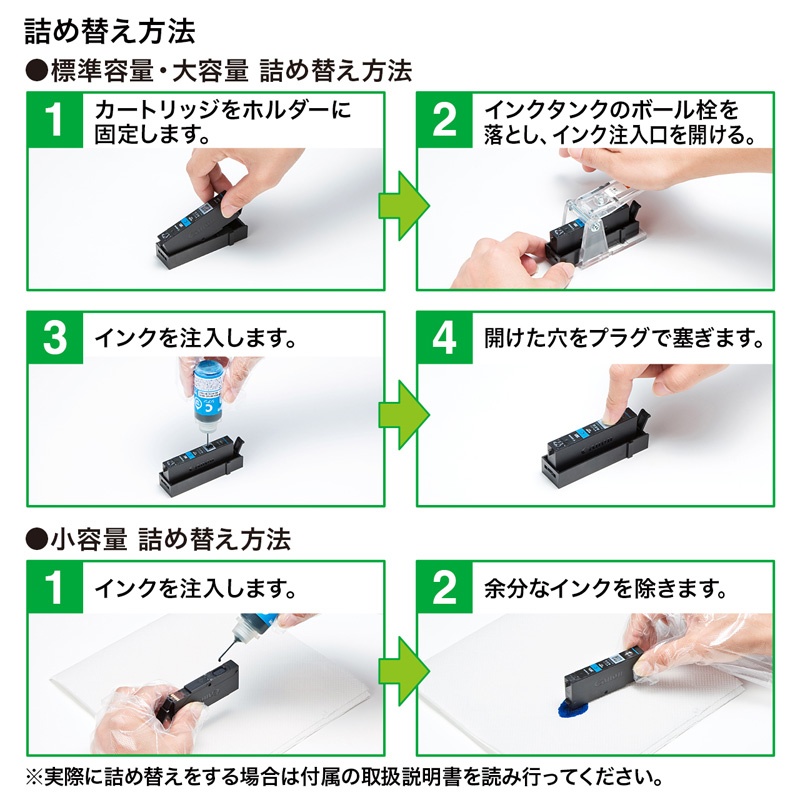 詰め替え方法

●標準容量・大容量 詰め替え方法

1 カートリッジをホルダーに固定します。

2 インクタンクのボール栓を落とし、インク注入口を開ける。

3 インクを注入します。

4 開けた穴をプラグで塞ぎます。

●小容量 詰め替え方法

1 インクを注入します。

2 余分なインクを除きます。

※実際に詰め替えをする場合は付属の取扱説明書を読み行ってください。