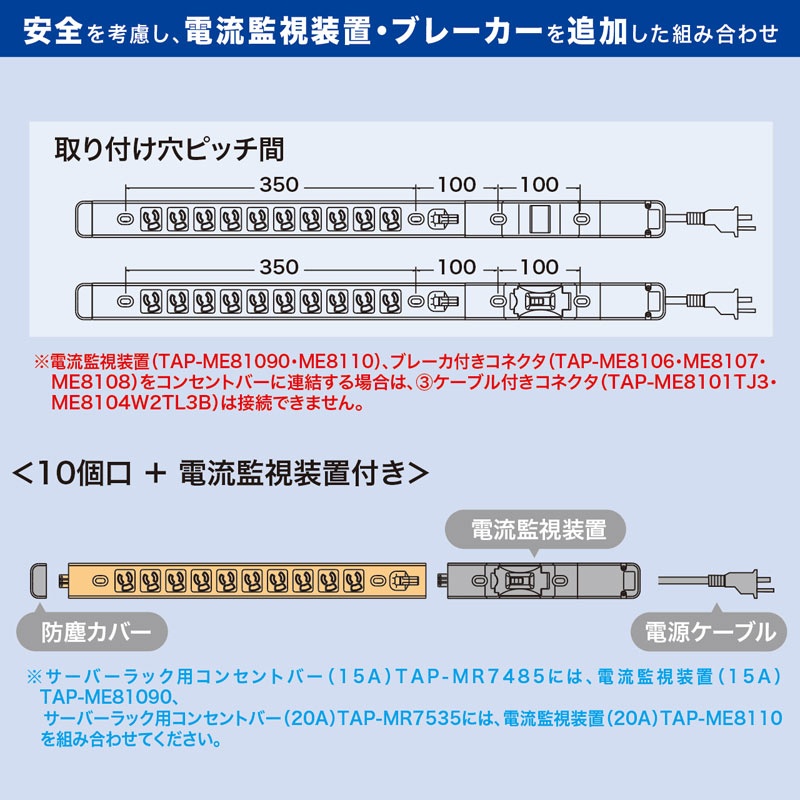 安全を考慮し、電流監視装置・ブレーカーを追加した組み合わせ

取り付け穴ピッチ間

350　100　100

350　100　100

※電流監視装置(TAP-ME81090・ME8110)、ブレーカ付きコネクタ(TAP-ME8106・ME8107・ME8108)をコンセントバーに連結する場合は、③ケーブル付きコネクタ(TAP-ME8101TJ3・ME8104W2TL3B)は接続できません。

<10個口 + 電流監視装置付き>

電流監視装置

防塵カバー

電源ケーブル

※サーバーラック用コンセントバー(15A)TAP-MR7485には、電流監視装置(15A)TAP-ME81090、
サーバーラック用コンセントバー(20A)TAP-MR7535には、電流監視装置(20A)TAP-ME8110を組み合わせてください。