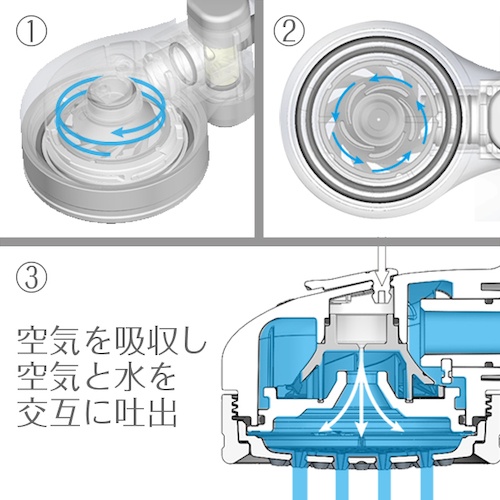 ①

②

③

空気を吸収し
空気と水を
交互に吐出