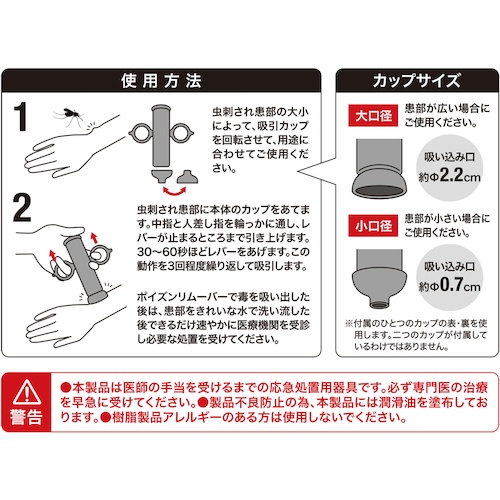 使用方法

1

虫刺され患部の大小によって、吸引カップを回転させて、用途に合わせてご使用ください。

2

虫刺され患部に本体のカップをあてます。中指と人差し指を輪っかに通し、レバーが止まるところまで引き上げます。30〜60秒ほどレバーをあげます。この動作を3回程度繰り返して吸引します。

ポイズンリムーバーで毒を吸い出した後は、患部をきれいな水で洗い流した後できるだけ速やかに医療機関を受診し必要な処置を受けてください。

カップサイズ

大口径 患部が広い場合にご使用ください。

吸い込み口 約Φ2.2cm

小口径 患部が小さい場合にご使用ください。

吸い込み口 約Φ0.7cm

※付属のひとつのカップの表・裏を使用します。二つのカップが付属しているわけではありません。

警告

●本製品は医師の手当を受けるまでの応急処置用器具です。必ず専門医の治療を早急に受けてください。●製品不良防止の為、本製品には潤滑油を塗布しております。●樹脂製品アレルギーのある方は使用しないでください。