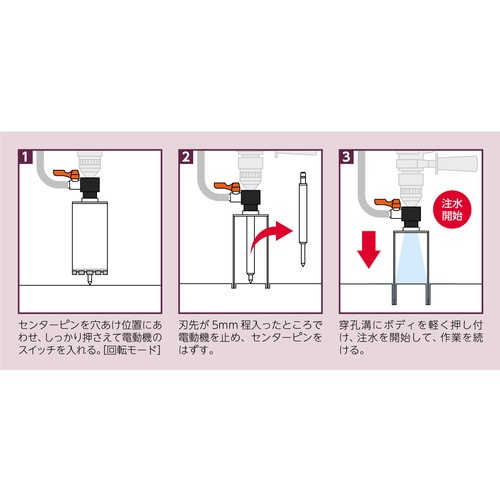 1

センターピンを穴あけ位置にあわせ、しっかり押さえて電動機のスイッチを入れる。[回転モード]

2

刃先が 5mm 程入ったところで電動機を止め、センターピンをはずす。

3

注水開始

穿孔溝にボディを軽く押し付け、注水を開始して、作業を続ける。