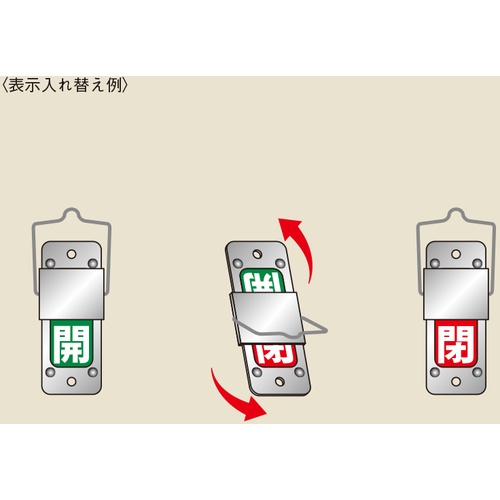 〈表示入れ替え例〉

開

開

閉

閉