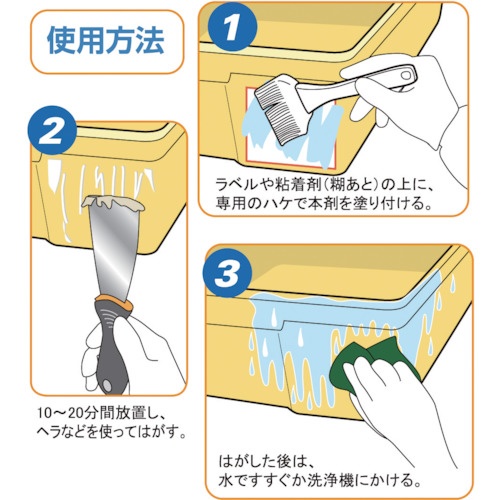 使用方法

1
ラベルや粘着剤(糊あと)の上に、専用のハケで本剤を塗り付ける。

2
10～20分間放置し、ヘラなどを使ってはがす。

3
はがした後は、水ですすぐか洗浄機にかける。