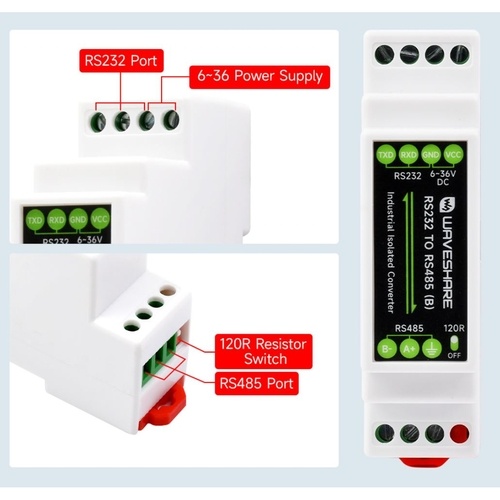 RS232 Port

6~36 Power Supply

TXD RXD GND VCC
RS232 6~36V

120R Resistor Switch

RS485 Port

TXD RXD GND VCC
RS232 6~36V DC

WAVESHARE
RS232 TO RS485 (B)
Industrial Isolated Converter

RS485 120R
B- A+
OFF