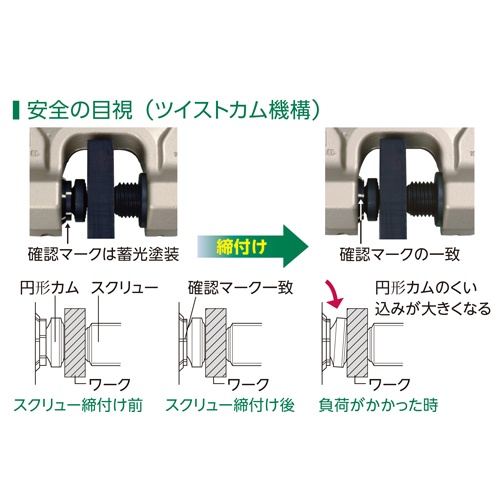 安全の目視（ツイストカム機構）

確認マークは蓄光塗装

締付け

確認マークの一致

円形カム　スクリュー

ワーク

スクリュー締付け前

確認マーク一致

ワーク

スクリュー締付け後

円形カムのくい込みが大きくなる

ワーク

負荷がかかった時