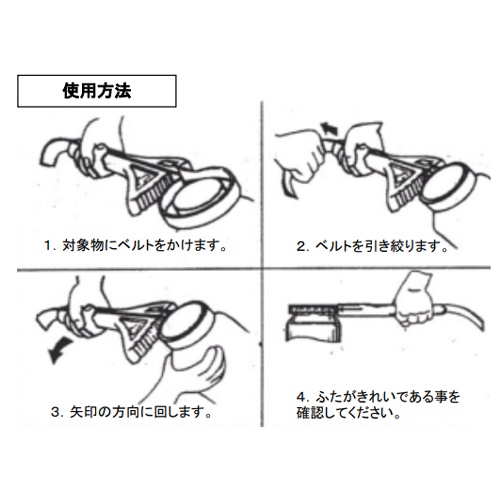 使用方法

1. 対象物にベルトをかけます。

2. ベルトを引き絞ります。

3. 矢印の方向に回します。

4. ふたがきれいである事を確認してください。