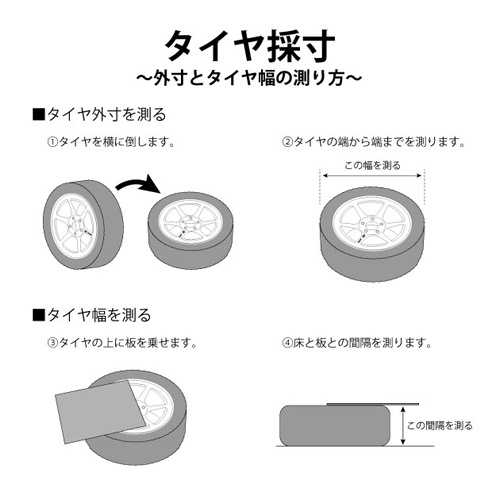 タイヤ採寸
~外寸とタイヤ幅の測り方~

■タイヤ外寸を測る

①タイヤを横に倒します。

②タイヤの端から端までを測ります。

この幅を測る

■タイヤ幅を測る

③タイヤの上に板を乗せます。

④床と板との間隔を測ります。

この間隔を測る